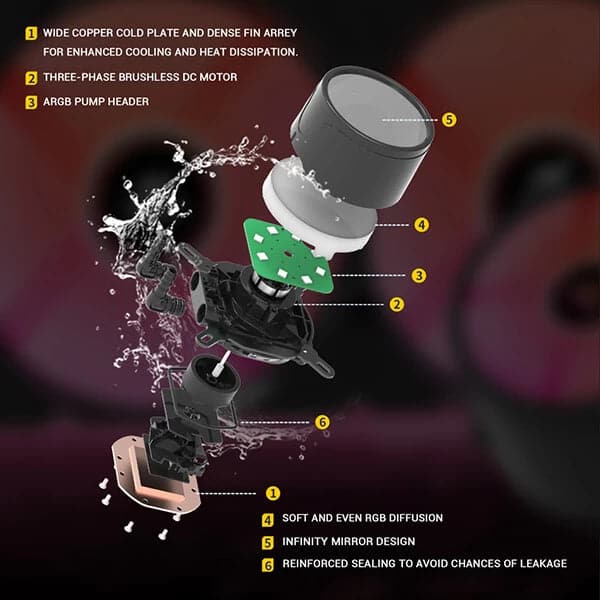 1 WIDE COPPER COLD PLATE AND DENSE FIN ARREY FOR ENHANCED COOLING AND HEAT DISSIPATION.

2 THREE-PHASE BRUSHLESS DC MOTOR

3 ARGB PUMP HEADER

5

4

3

2

6

1

4 SOFT AND EVEN RGB DIFFUSION

5 INFINITY MIRROR DESIGN

6 REINFORCED SEALING TO AVOID CHANCES OF LEAKAGE