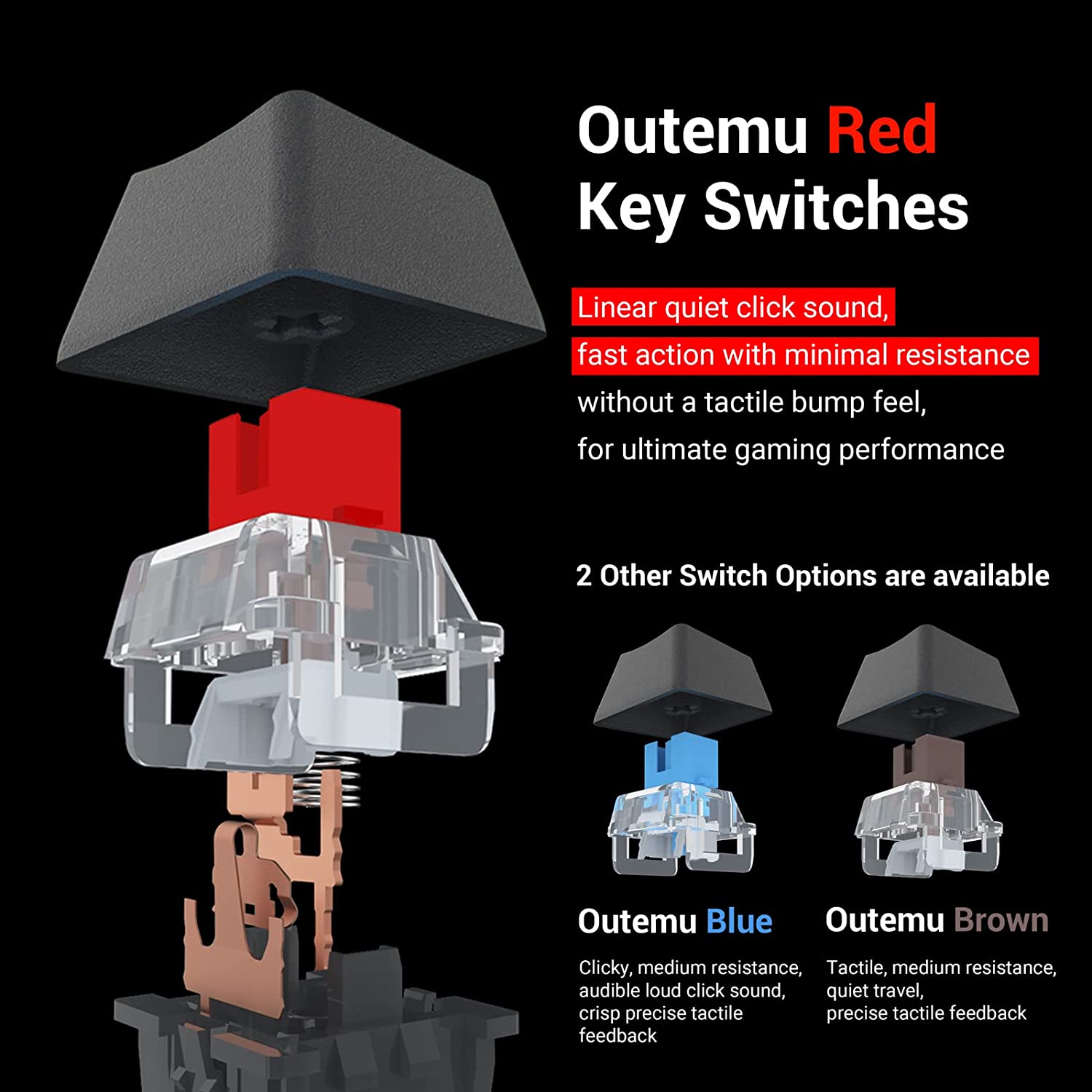 Outemu Red Key Switches

Linear quiet click sound, fast action with minimal resistance without a tactile bump feel, for ultimate gaming performance

2 Other Switch Options are available

Outemu Blue

Clicky, medium resistance, audible loud click sound, crisp precise tactile feedback

Outemu Brown

Tactile, medium resistance, quiet travel, precise tactile feedback